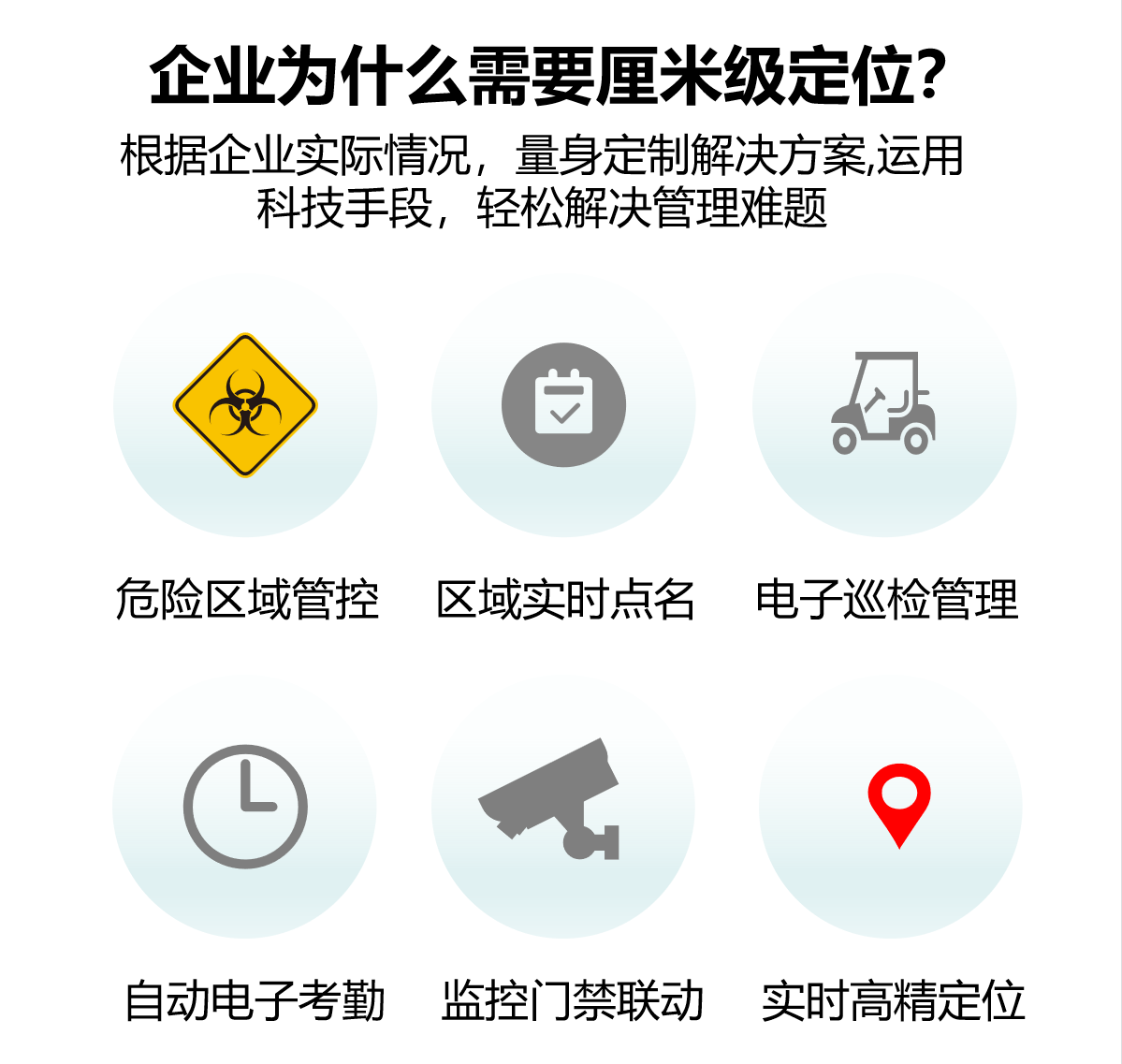 企业为什么需要厘米级定位?

根据企业实际情况，量身定制解决方案,运用科技手段，轻松解决管理难题

危险区域管控

区域实时点名

电子巡检管理

自动电子考勤

监控门禁联动

实时高精定位